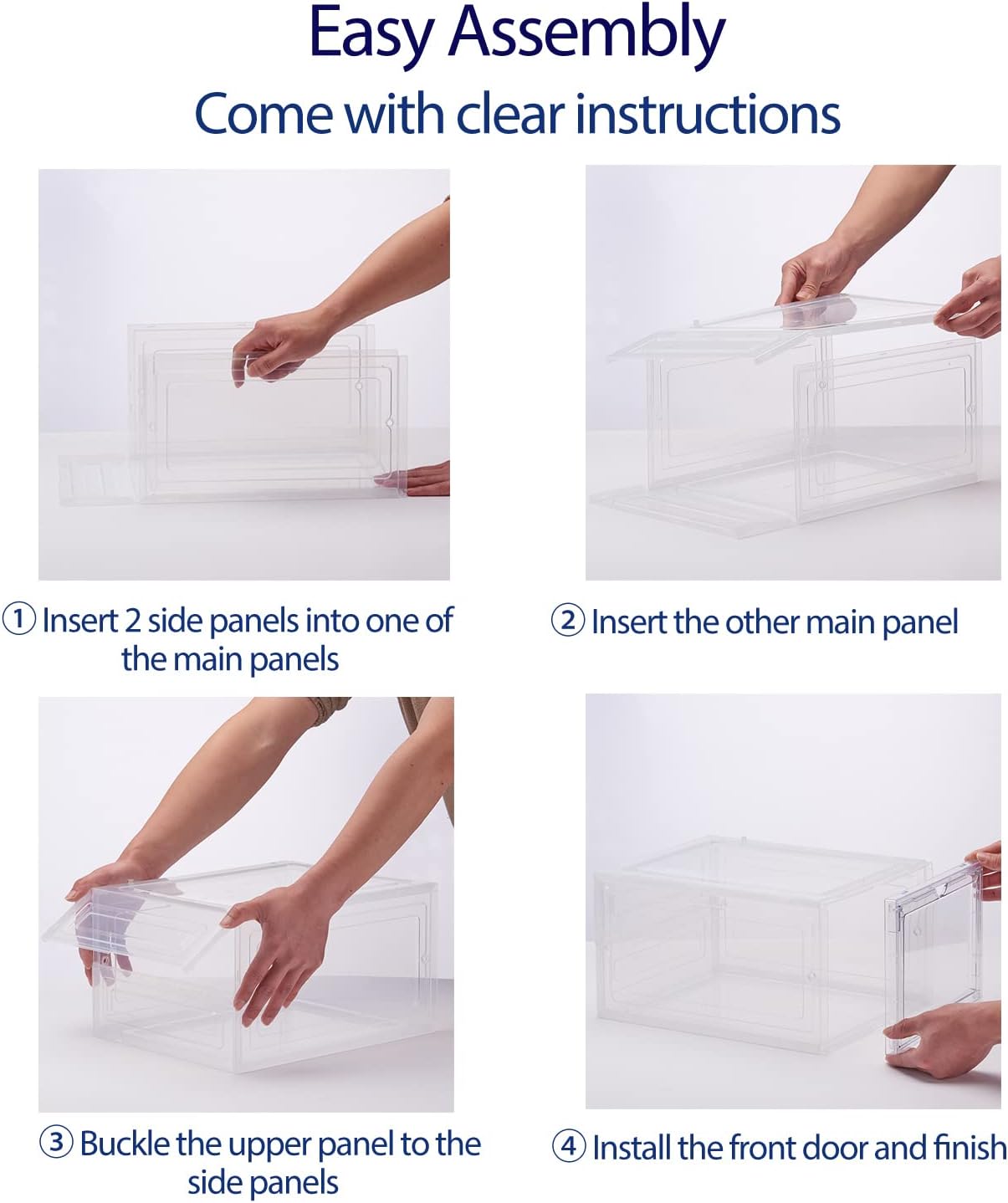 Easy Assembly

Come with clear instructions

① Insert 2 side panels into one of the main panels

② Insert the other main panel

③ Buckle the upper panel to the side panels

④ Install the front door and finish