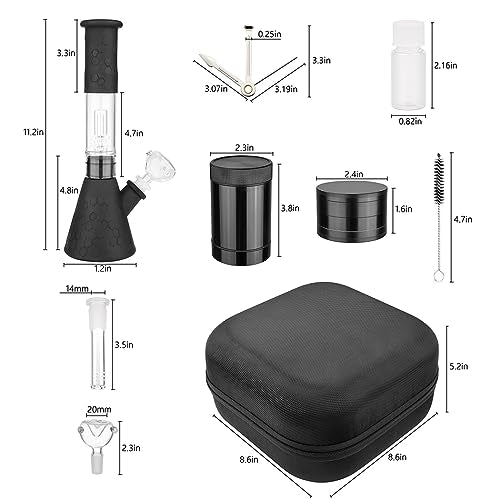 3.3in

11.2in

4.7in

4.8in

1.2in

0.25in

3.3in

3.07in

3.19in

2.16in

0.82in

2.3in

3.8in

2.4in

1.6in

4.7in

14mm

3.5in

20mm

2.3in

5.2in

8.6in

8.6in