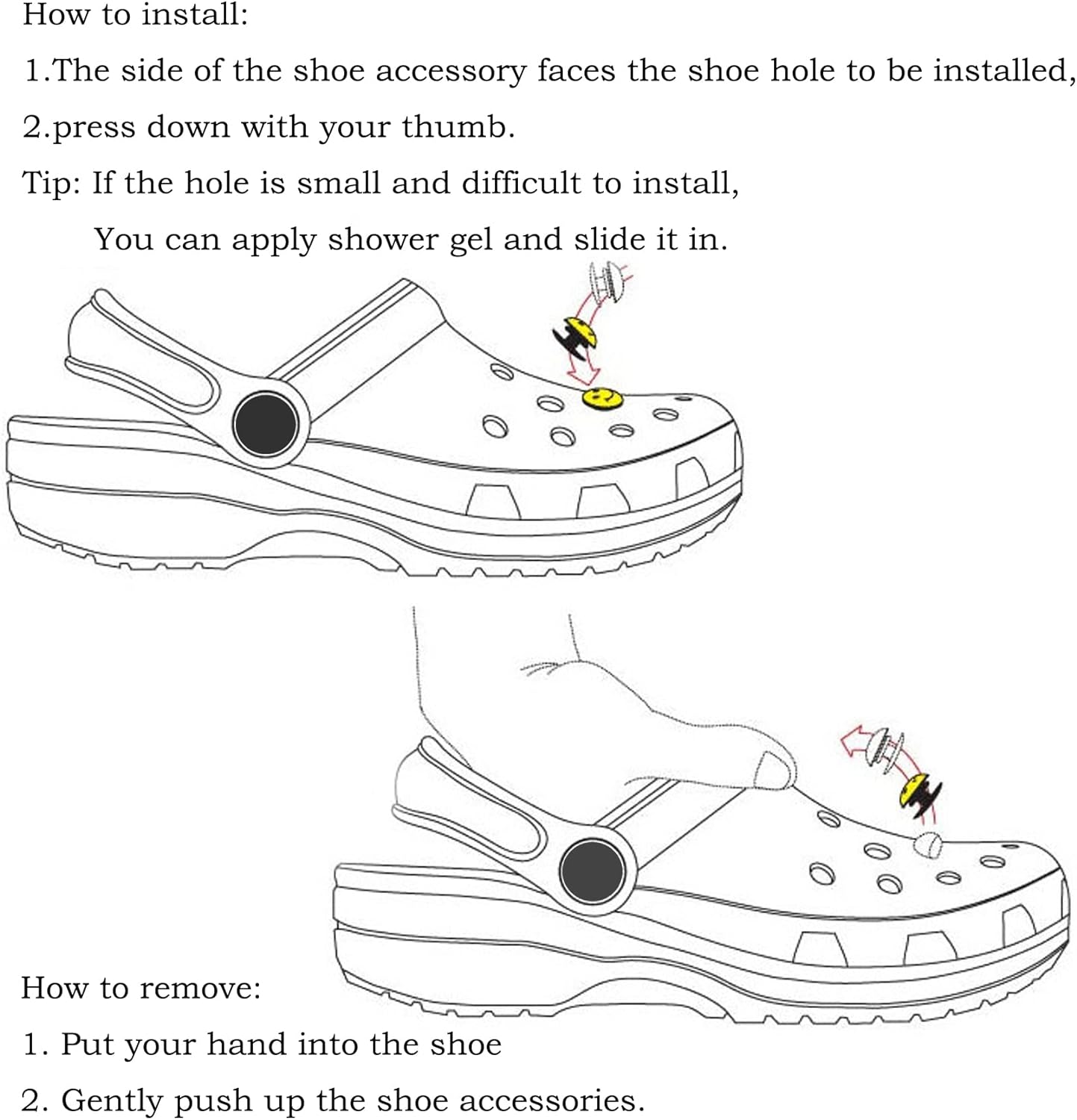 How to install:

1.The side of the shoe accessory faces the shoe hole to be installed,

2.press down with your thumb.

Tip: If the hole is small and difficult to install,

You can apply shower gel and slide it in.

How to remove:

1. Put your hand into the shoe

2. Gently push up the shoe accessories.